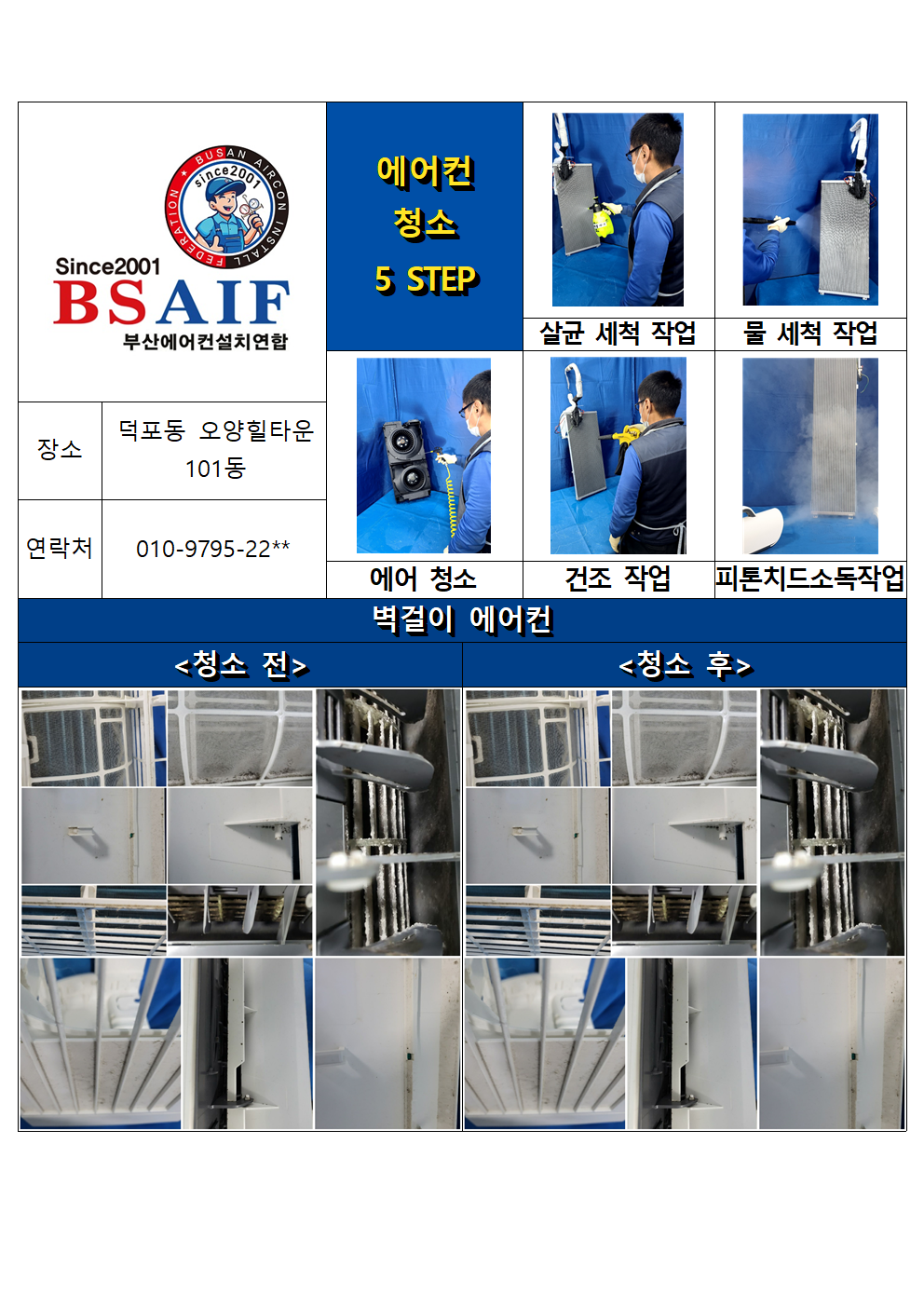 BUSAN AIRCON INSTALL FEDERATION since2001

Since2001
BSAIF
부산에어컨설치연합

에어컨
청소
5 STEP

살균 세척 작업

물 세척 작업

| 장소 | 덕포동 오양힐타운 101동 |
|---|---|
| 연락처 | 010-9795-22** |

에어 청소

건조 작업

피톤치드소독작업

벽걸이 에어컨

<청소 전>

<청소 후>